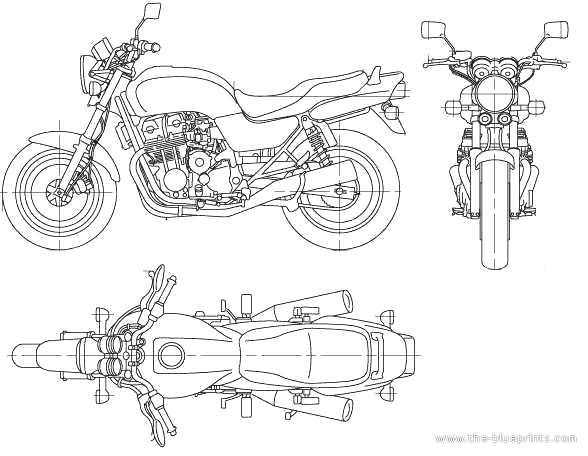 www.the-blueprints.com