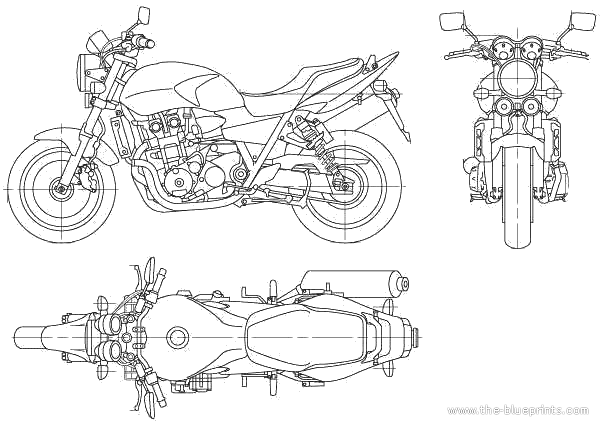 www.the-blueprints.com