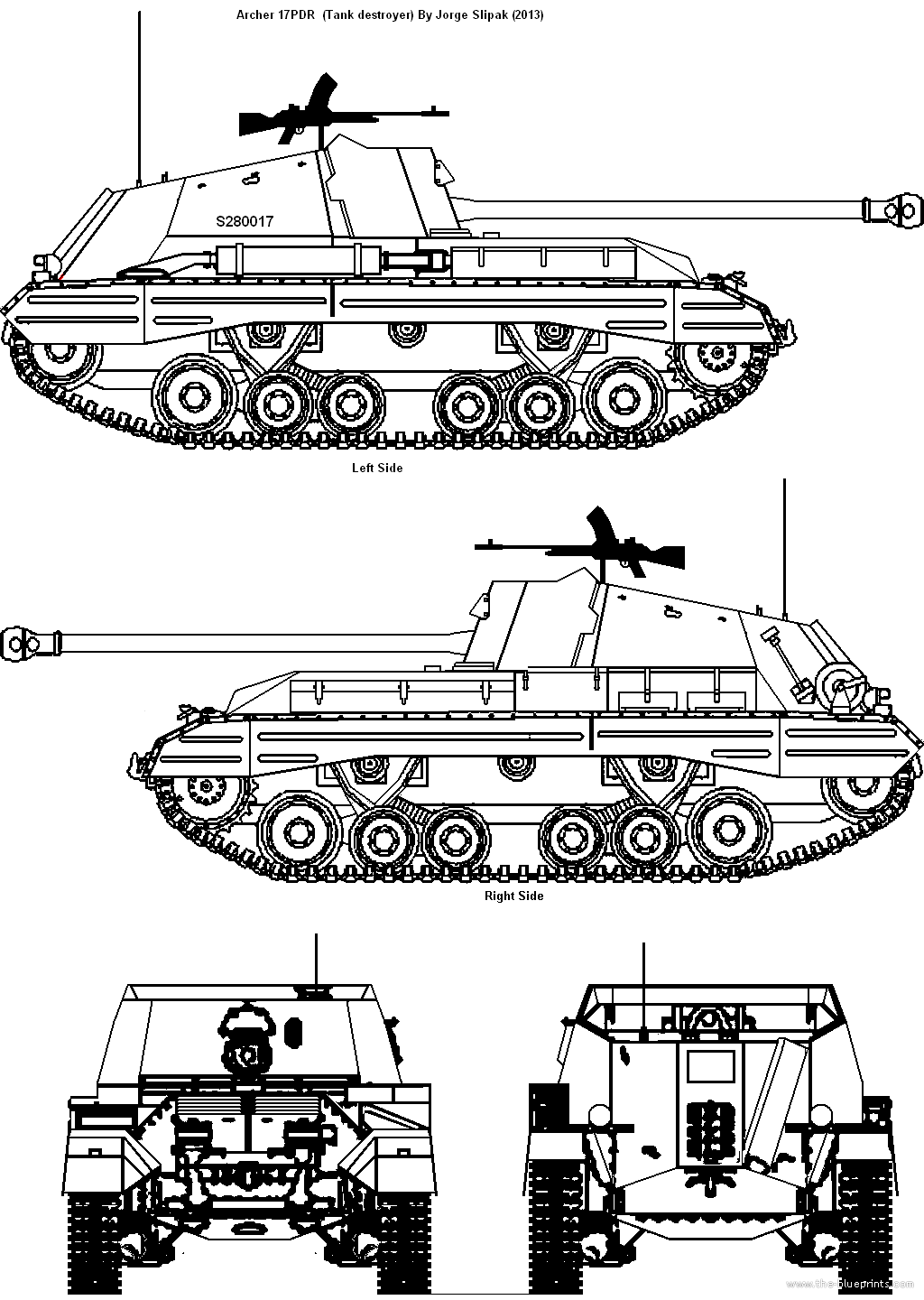 Archer 17PDR (Tank destroyer) By Jorge Slipak (2013)

S280017

Left Side

Right Side

www.the-blueprints.com