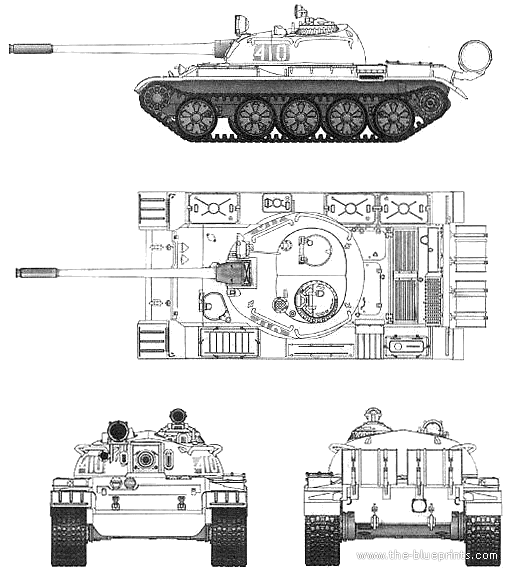 410

410

410

www.the-blueprints.com